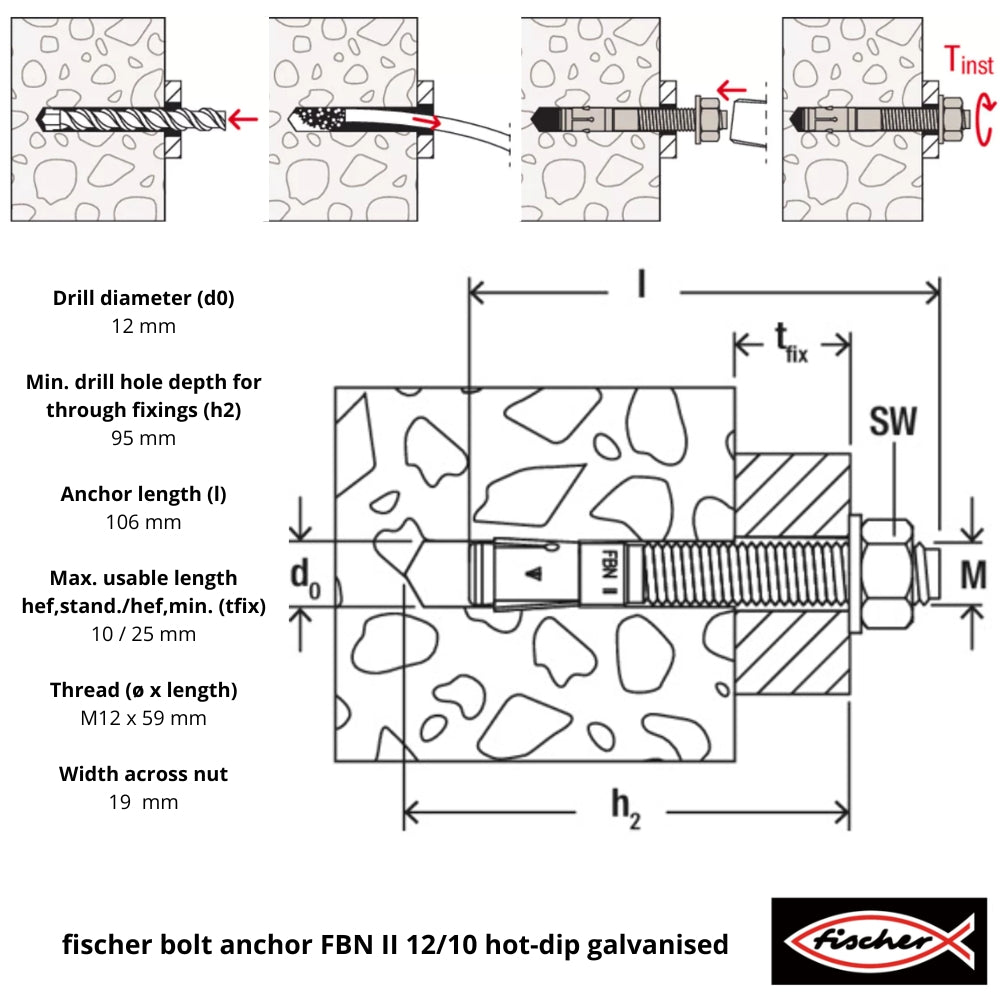 $T_{inst}$

Drill diameter (d0)
12 mm

Min. drill hole depth for through fixings (h2)
95 mm

Anchor length (l)
106 mm

Max. usable length hef,stand./hef,min. (tfix)
10 / 25 mm

Thread (ø x length)
M12 x 59 mm

Width across nut
19 mm

l

$t_{fix}$

SW

$d_0$

FBN II

M

$h_2$

fischer bolt anchor FBN II 12/10 hot-dip galvanised

fischer