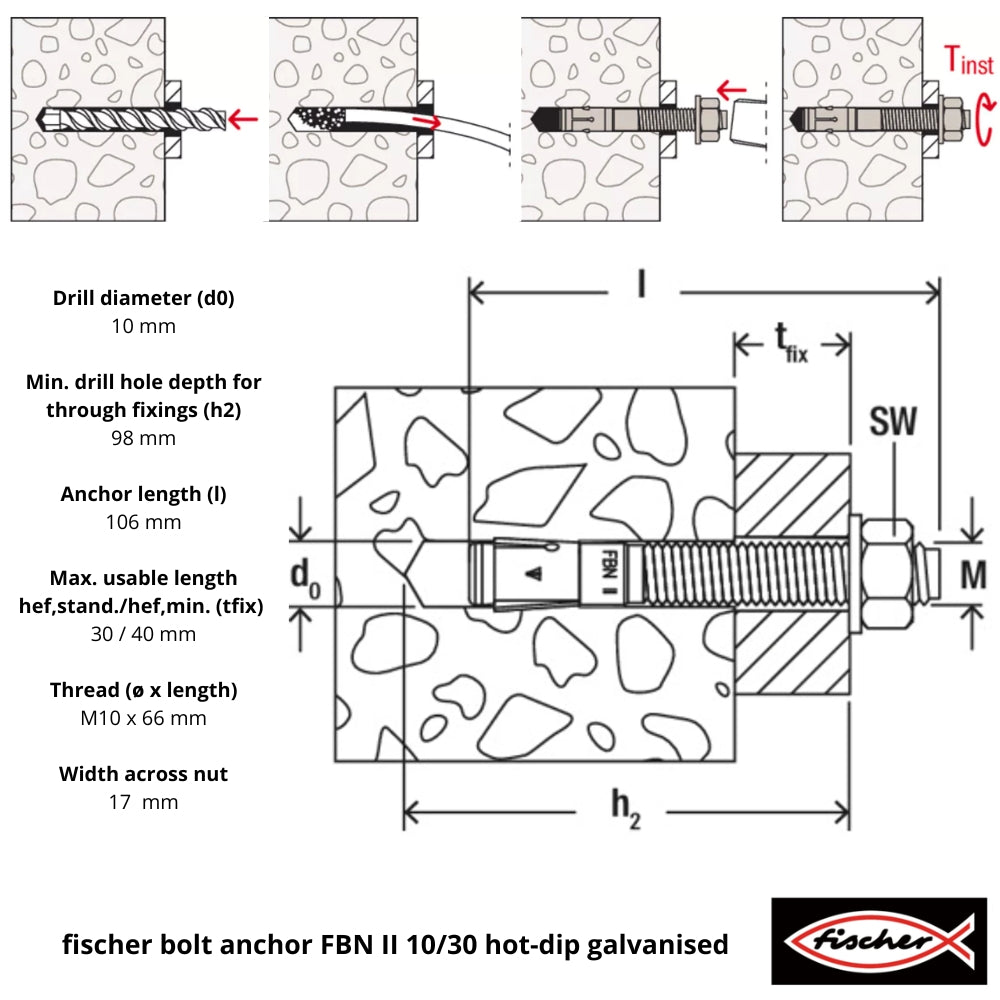 $T_{inst}$

Drill diameter (d0)
10 mm

Min. drill hole depth for through fixings (h2)
98 mm

Anchor length (l)
106 mm

Max. usable length hef,stand./hef,min. (tfix)
30 / 40 mm

Thread (ø x length)
M10 x 66 mm

Width across nut
17 mm

l

$t_{fix}$

SW

$d_0$

FBN II

M

$h_2$

fischer bolt anchor FBN II 10/30 hot-dip galvanised

fischer