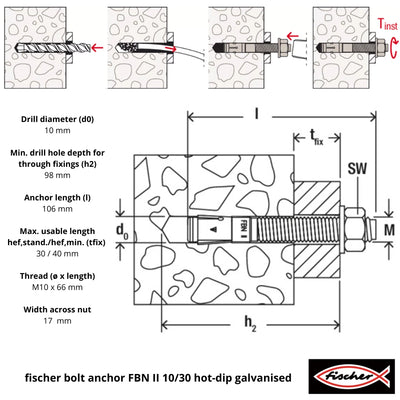 $T_{inst}$

Drill diameter (d0)
10 mm

Min. drill hole depth for through fixings (h2)
98 mm

Anchor length (l)
106 mm

Max. usable length hef,stand./hef,min. (tfix)
30 / 40 mm

Thread (ø x length)
M10 x 66 mm

Width across nut
17 mm

l

$t_{fix}$

SW

$d_0$

FBN II

M

$h_2$

fischer bolt anchor FBN II 10/30 hot-dip galvanised

fischer