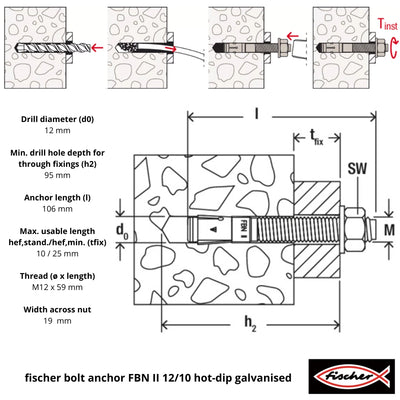 $T_{inst}$

Drill diameter (d0)
12 mm

Min. drill hole depth for through fixings (h2)
95 mm

Anchor length (l)
106 mm

Max. usable length hef,stand./hef,min. (tfix)
10 / 25 mm

Thread (ø x length)
M12 x 59 mm

Width across nut
19 mm

l

$t_{fix}$

SW

$d_0$

FBN II

M

$h_2$

fischer bolt anchor FBN II 12/10 hot-dip galvanised

fischer